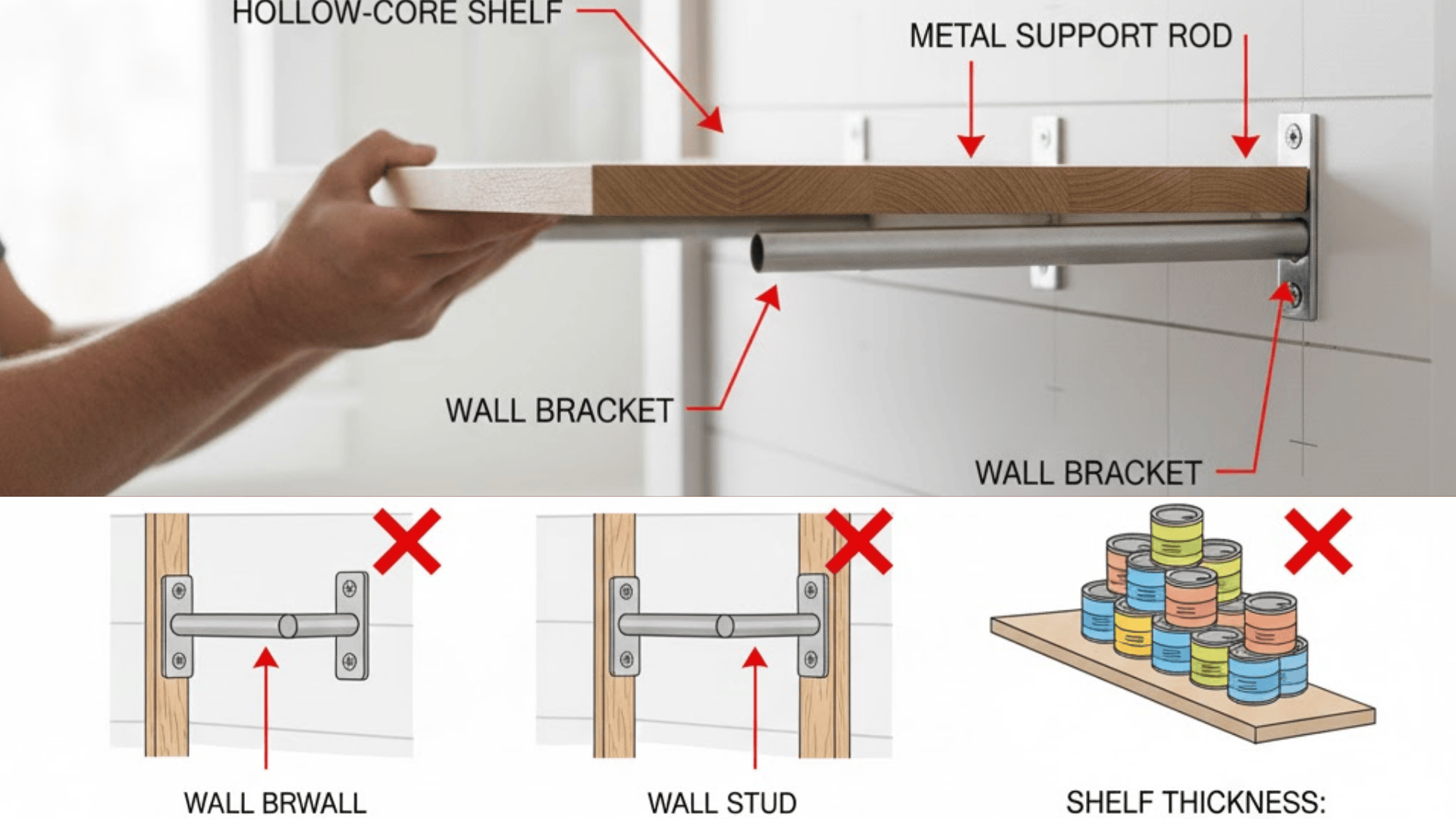 HOLLOW-CORE SHELF

METAL SUPPORT ROD

WALL BRACKET

WALL BRACKET

WALL BRWALL

WALL STUD

SHELF THICKNESS: